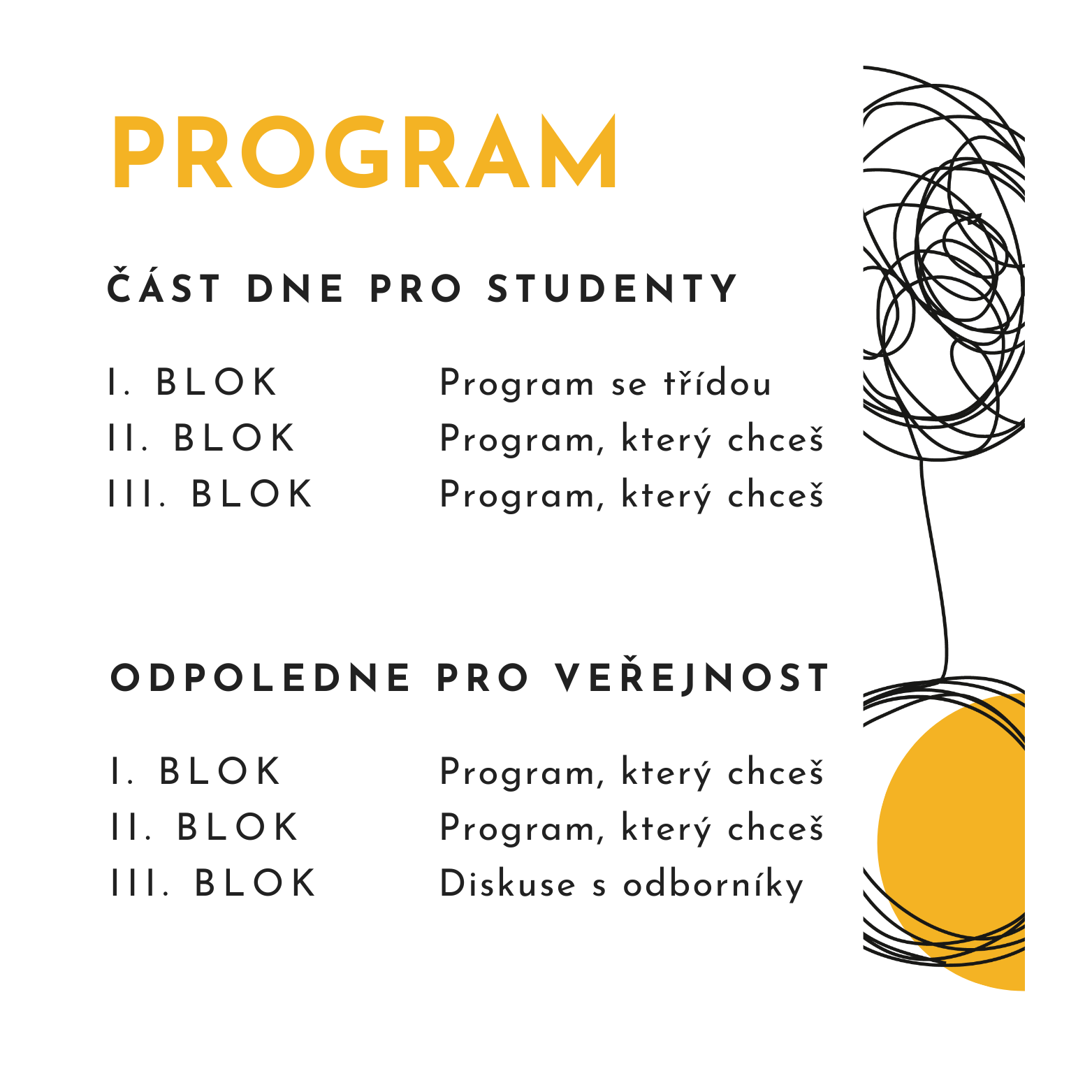 PROGRAM

ČÁST DNE PRO STUDENTY

I. BLOK Program se třídou
II. BLOK Program, který chceš
III. BLOK Program, který chceš

ODPOLEDNE PRO VEŘEJNOST

I. BLOK Program, který chceš
II. BLOK Program, který chceš
III. BLOK Diskuse s odborníky